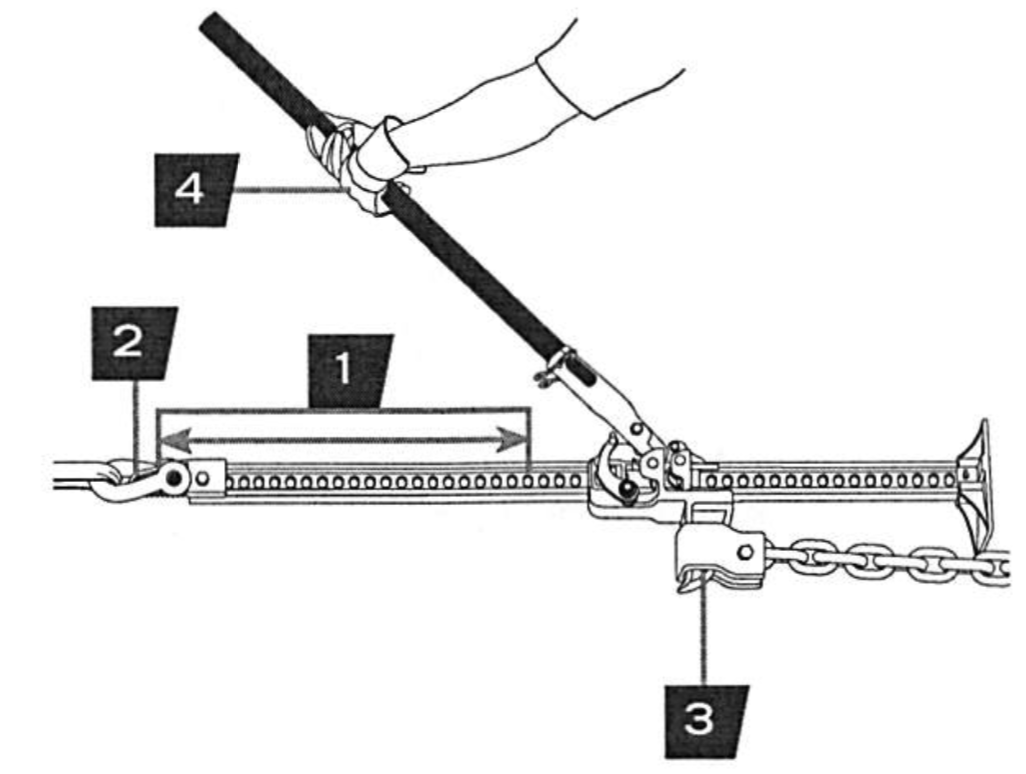 4

2

1

3